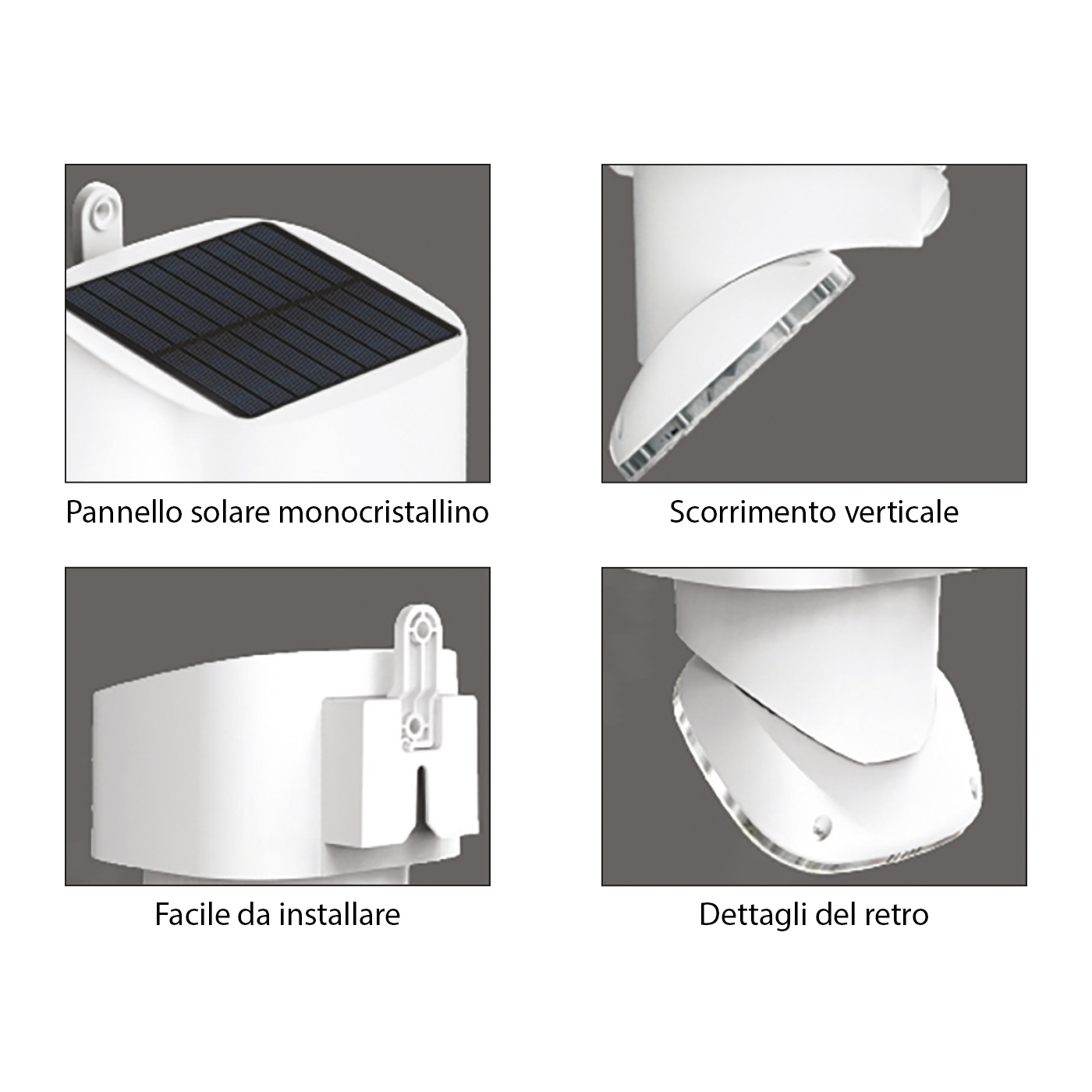 Pannello solare monocristallino

Scorrimento verticale

Facile da installare

Dettagli del retro